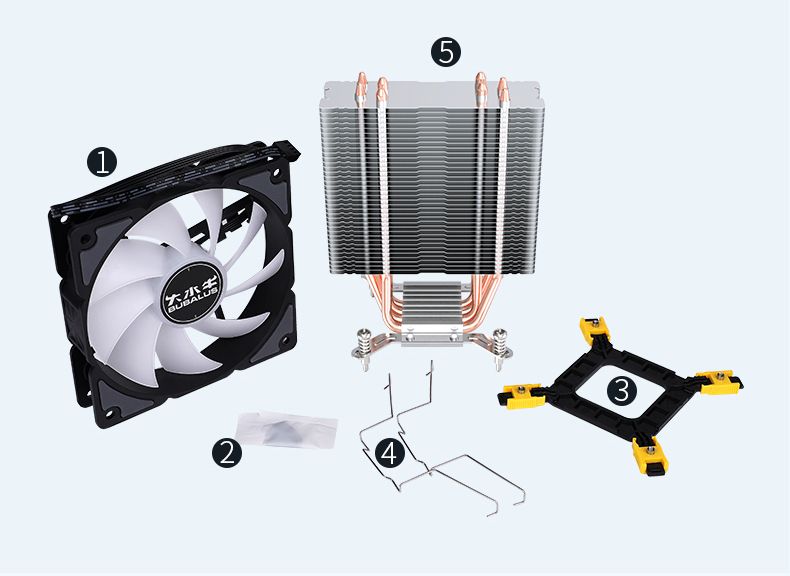 5
1
大水牛
BUBALUS
3
2
4