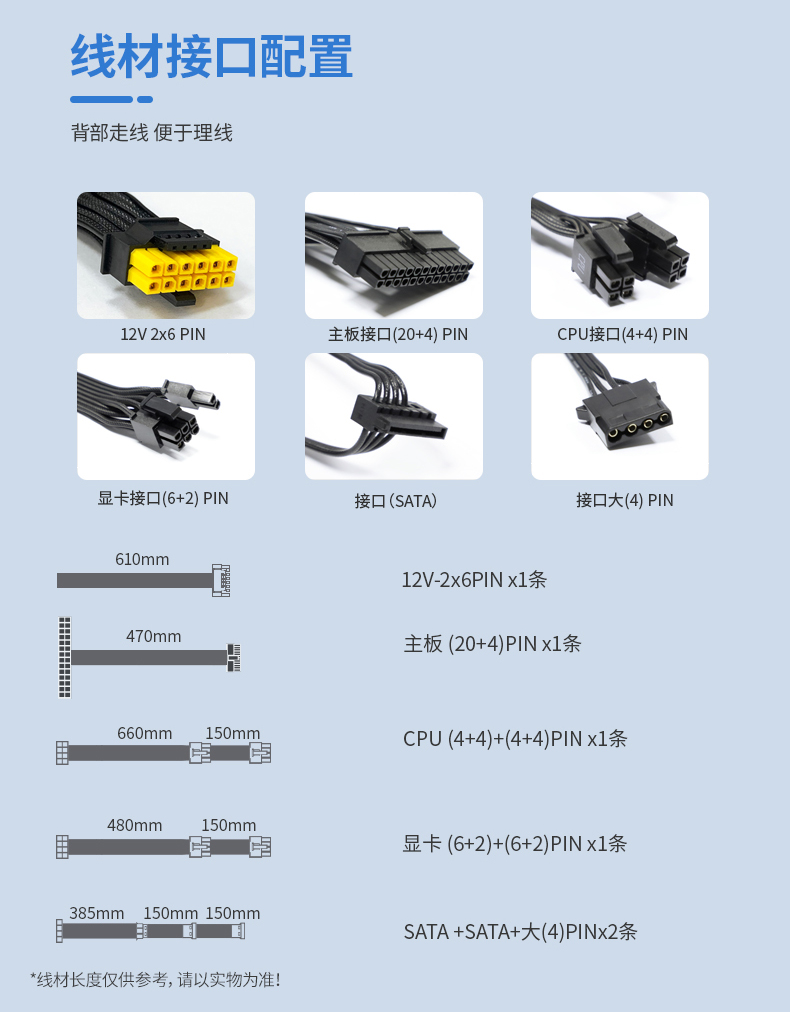 线材接口配置

背部走线 便于理线

12V 2x6 PIN

主板接口(20+4) PIN

CPU接口(4+4) PIN

显卡接口(6+2) PIN

接口(SATA)

接口大(4) PIN

610mm

12V-2x6PIN x1条

470mm

主板 (20+4)PIN x1条

660mm 150mm

CPU (4+4)+(4+4)PIN x1条

480mm 150mm

显卡 (6+2)+(6+2)PIN x1条

385mm 150mm 150mm

SATA +SATA+大(4)PINx2条

*线材长度仅供参考，请以实物为准！