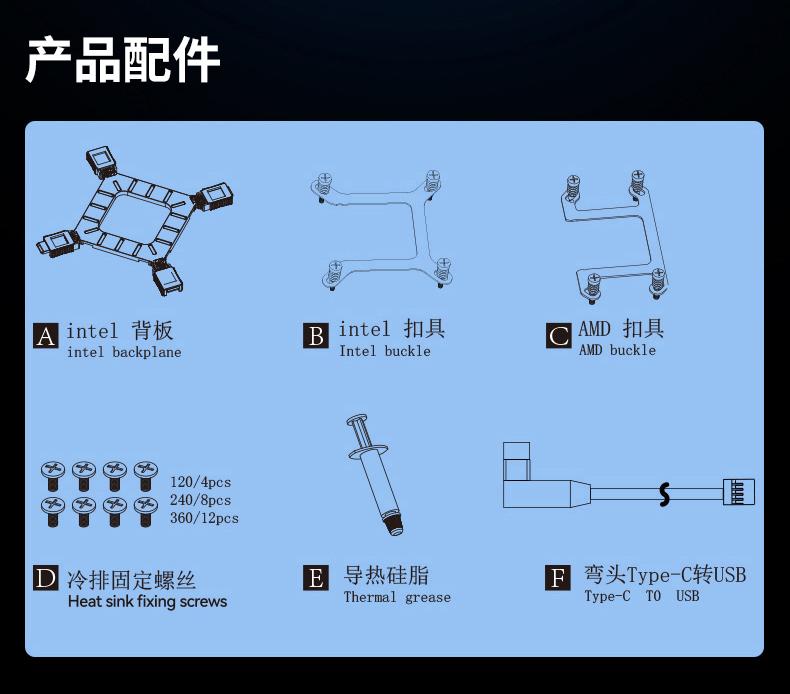 产品配件

A intel 背板
intel backplane

B intel 扣具
Intel buckle

C AMD 扣具
AMD buckle

120/4pcs
240/8pcs
360/12pcs

D 冷排固定螺丝
Heat sink fixing screws

E 导热硅脂
Thermal grease

F 弯头Type-C转USB
Type-C TO USB